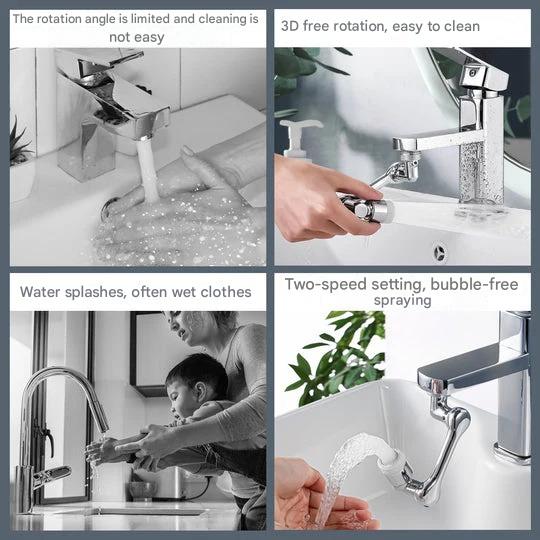 The rotation angle is limited and cleaning is not easy

3D free rotation, easy to clean

Water splashes, often wet clothes

Two-speed setting, bubble-free spraying