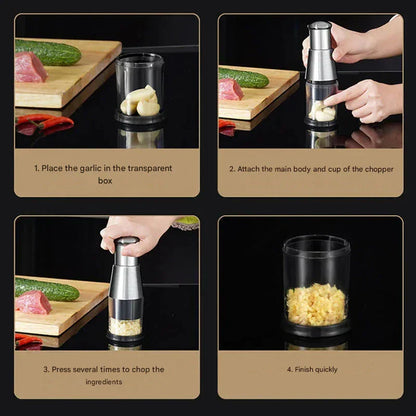 1. Place the garlic in the transparent box

2. Attach the main body and cup of the chopper

3. Press several times to chop the ingredients

4. Finish quickly