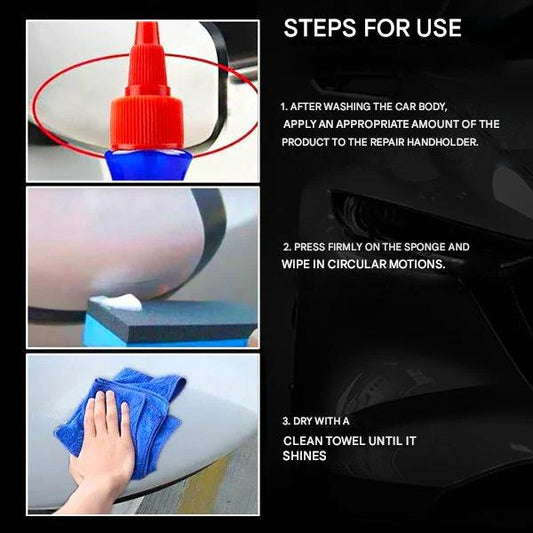 STEPS FOR USE

1. AFTER WASHING THE CAR BODY, APPLY AN APPROPRIATE AMOUNT OF THE PRODUCT TO THE REPAIR HANDHOLDER.

2. PRESS FIRMLY ON THE SPONGE AND WIPE IN CIRCULAR MOTIONS.

3. DRY WITH A CLEAN TOWEL UNTIL IT SHINES